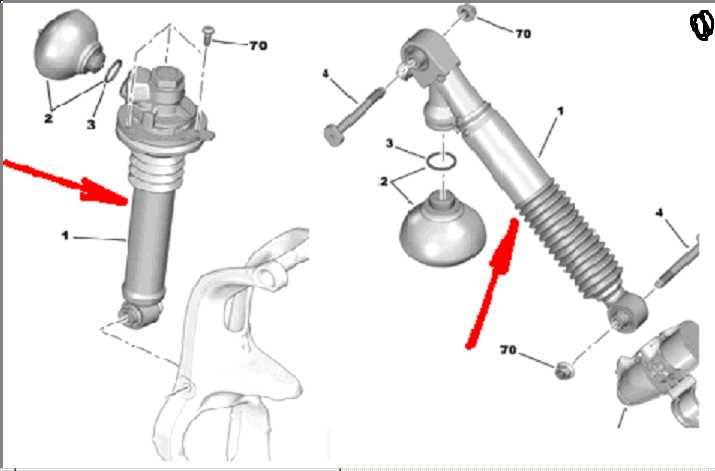 70
2
3
1
70
4
1
3
2
4
70