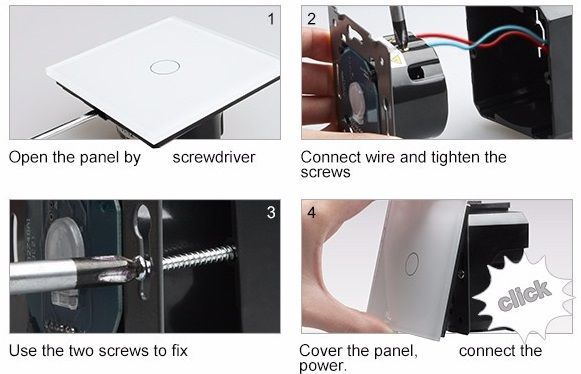 1

Open the panel by screwdriver

2

Connect wire and tighten the screws

3

Use the two screws to fix

4

click

Cover the panel, connect the power.