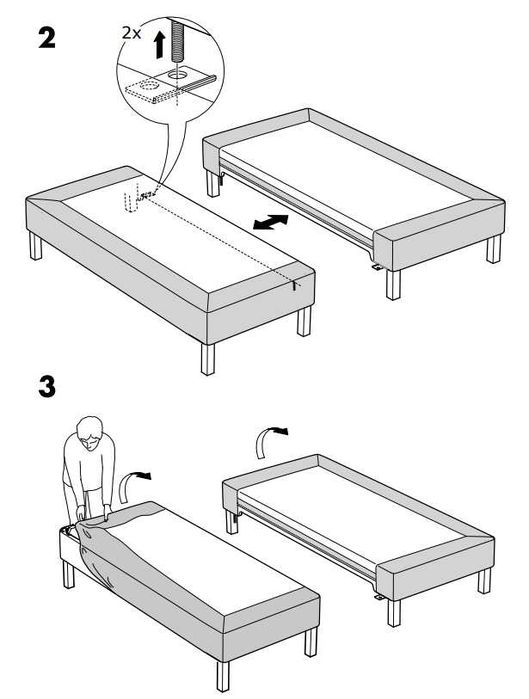 2

2x

3