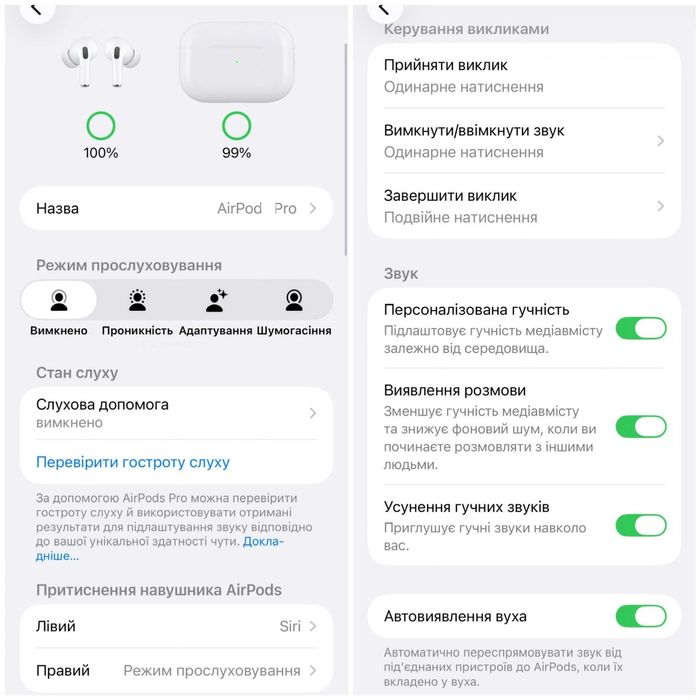 100%

99%

Назва AirPod Pro

Режим прослуховування

Вимкнено Проникність Адаптування Шумогасіння

Стан слуху

Слухова допомога
вимкнено

Перевірити гостроту слуху

За допомогою AirPods Pro можна перевірити гостроту слуху й використовувати отримані результати для підлаштування звуку відповідно до вашої унікальної здатності чути. Докладніше...

Притиснення навушника AirPods

Лівий Siri

Правий Режим прослуховування

Керування викликами

Прийняти виклик
Одинарне натиснення

Вимкнути/ввімкнути звук
Одинарне натиснення

Завершити виклик
Подвійне натиснення

Звук

Персоналізована гучність
Підлаштовує гучність медіавмісту залежно від середовища.

Виявлення розмови
Зменшує гучність медіавмісту та знижує фоновий шум, коли ви починаєте розмовляти з іншими людьми.

Усунення гучних звуків
Приглушує гучні звуки навколо вас.

Автовиявлення вуха

Автоматично переспрямовувати звук від під'єднаних пристроїв до AirPods, коли їх вкладено у вуха.