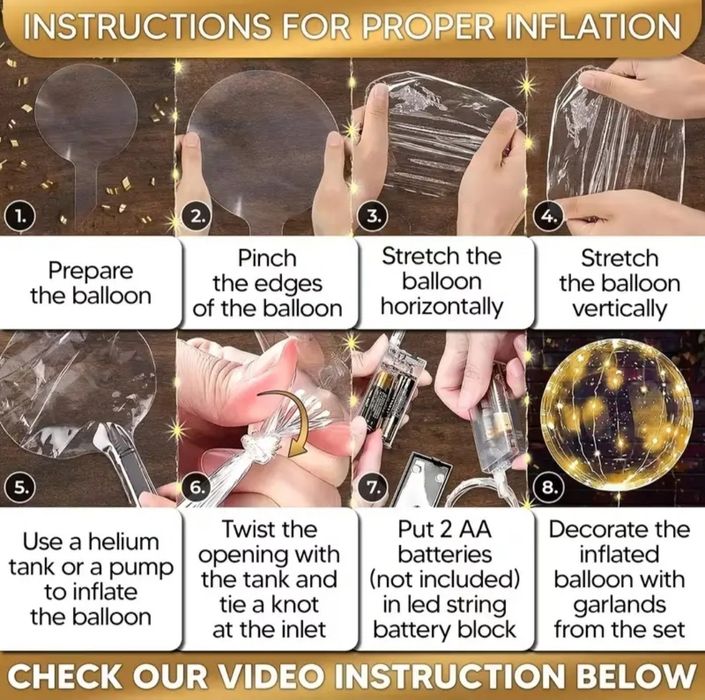 INSTRUCTIONS FOR PROPER INFLATION

1.

Prepare the balloon

2.

Pinch the edges of the balloon

3.

Stretch the balloon horizontally

4.

Stretch the balloon vertically

5.

Use a helium tank or a pump to inflate the balloon

6.

Twist the opening with the tank and tie a knot at the inlet

7.

Put 2 AA batteries (not included) in led string battery block

8.

Decorate the inflated balloon with garlands from the set

CHECK OUR VIDEO INSTRUCTION BELOW