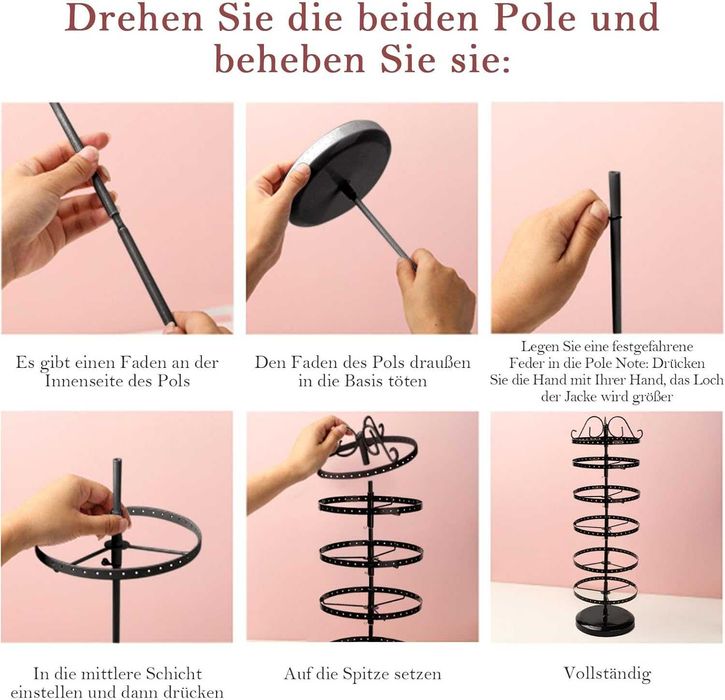 Drehen Sie die beiden Pole und beheben Sie sie:

Es gibt einen Faden an der Innenseite des Pols

Den Faden des Pols draußen in die Basis töten

Legen Sie eine festgefahrene Feder in die Pole Note: Drücken Sie die Hand mit Ihrer Hand, das Loch der Jacke wird größer

In die mittlere Schicht einstellen und dann drücken

Auf die Spitze setzen

Vollständig