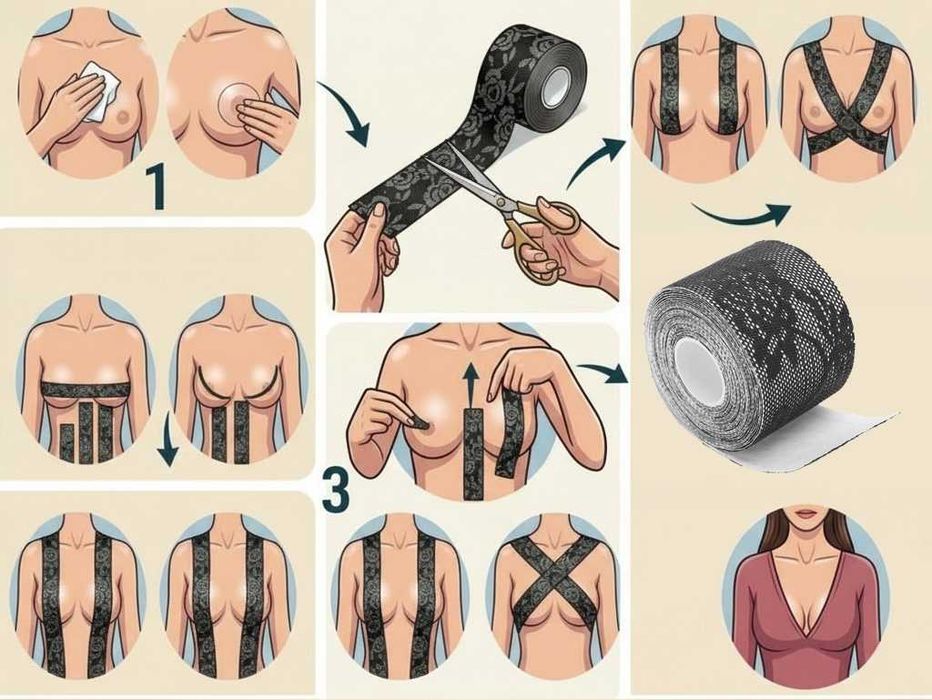 1

3