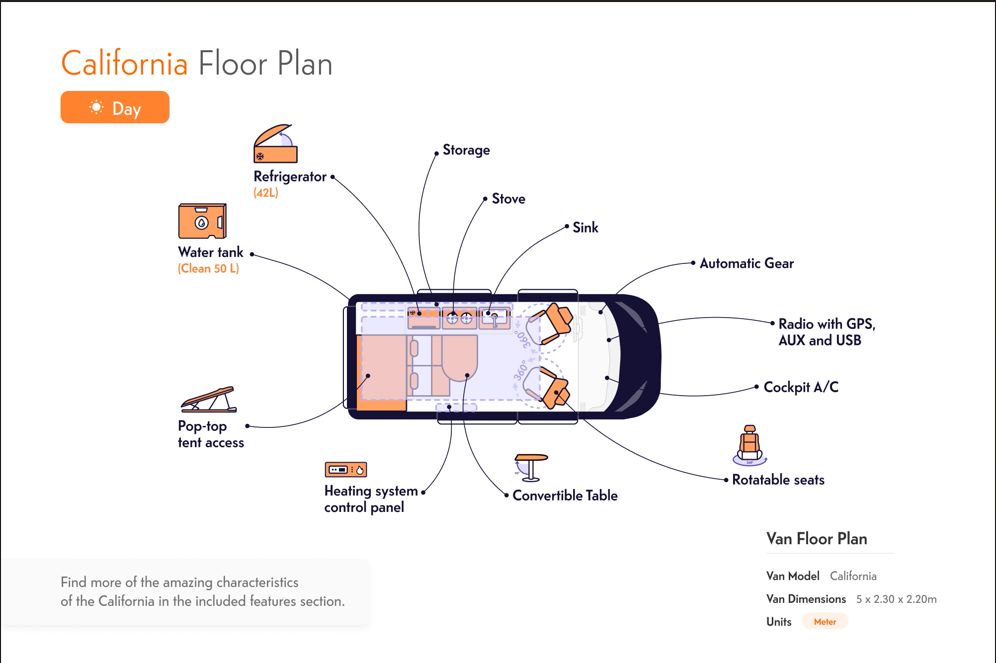 California Floor Plan

Day

Refrigerator
(42L)

Storage

Stove

Sink

Water tank
(Clean 50 L)

Automatic Gear

Radio with GPS, AUX and USB

Cockpit A/C

360°

360°

Pop-top tent access

Heating system control panel

Convertible Table

Rotatable seats

Van Floor Plan

Van Model California

Van Dimensions 5 x 2.30 x 2.20m

Units Meter

Find more of the amazing characteristics of the California in the included features section.