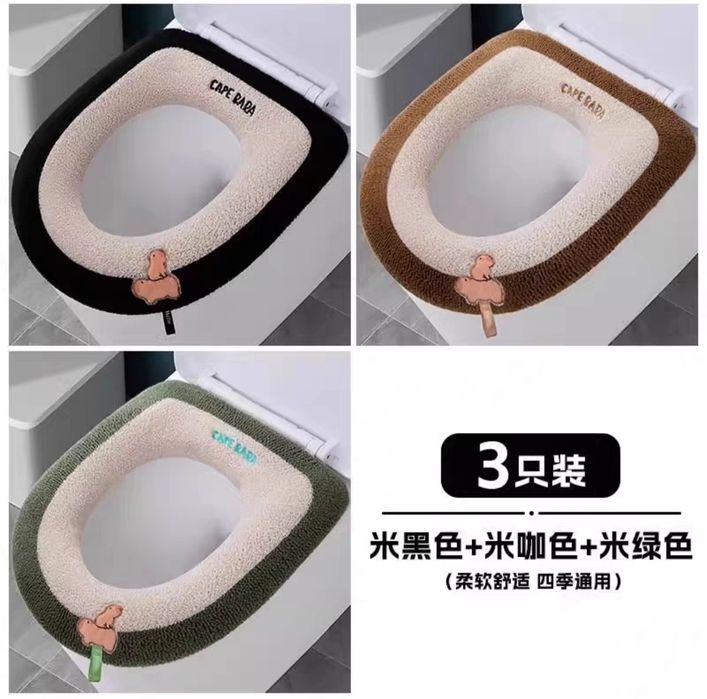 CAPE BARA

CAPE BARA

CAPE BARA

3只装

米黑色+米咖色+米绿色

(柔软舒适 四季通用)