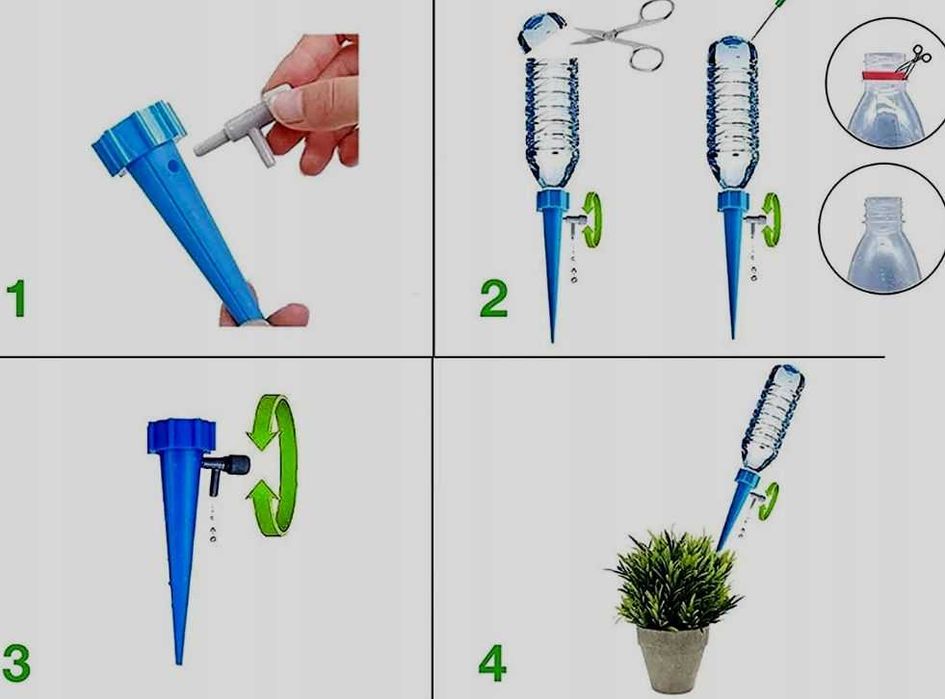 1

2

3

4