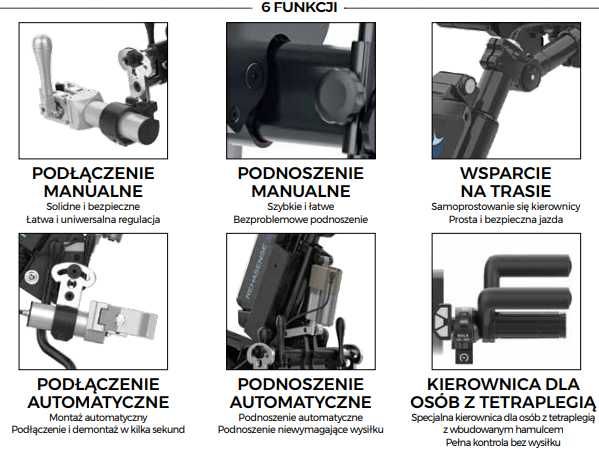 6 FUNKCJI

PODŁĄCZENIE MANUALNE
Solidne i bezpieczne
Łatwa i uniwersalna regulacja

PODNOSZENIE MANUALNE
Szybkie i łatwe
Bezproblemowe podnoszenie

WSPARCIE NA TRASIE
Samoprostowanie się kierownicy
Prosta i bezpieczna jazda

PODŁĄCZENIE AUTOMATYCZNE
Montaż automatyczny
Podłączenie i demontaż w kilka sekund

PODNOSZENIE AUTOMATYCZNE
Podnoszenie automatyczne
Podnoszenie niewymagające wysiłku

KIEROWNICA DLA OSÓB Z TETRAPLEGIĄ
Specjalna kierownica dla osób z tetraplegią z wbudowanym hamulcem
Pełna kontrola bez wysiłku