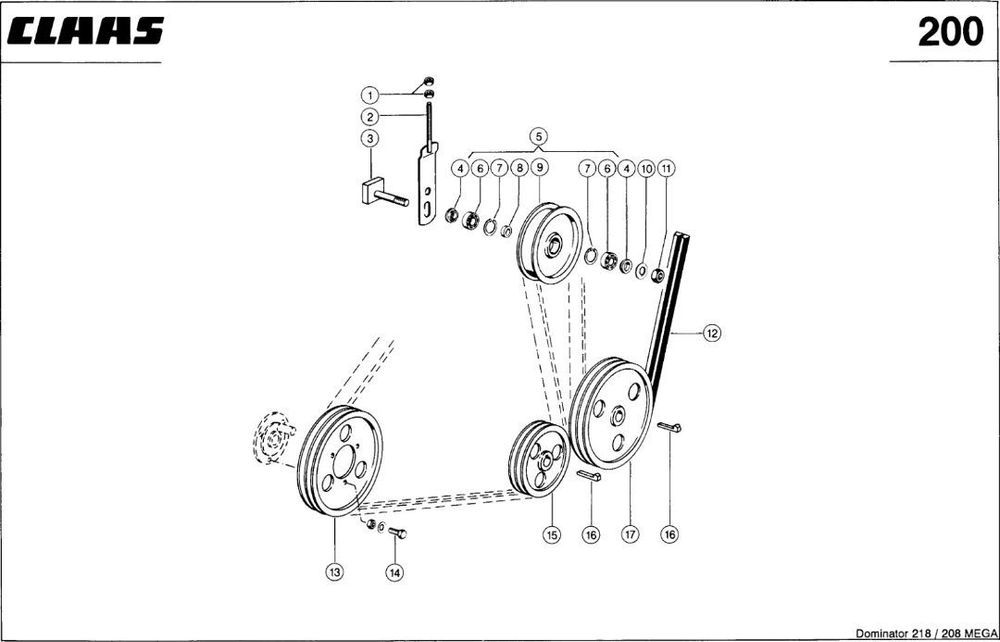 CLAAS

200

1
2
3
5
4 6 7 8 9
7 6 4 10 11
12
13
14
15
16
17
16

Dominator 218 / 208 MEGA