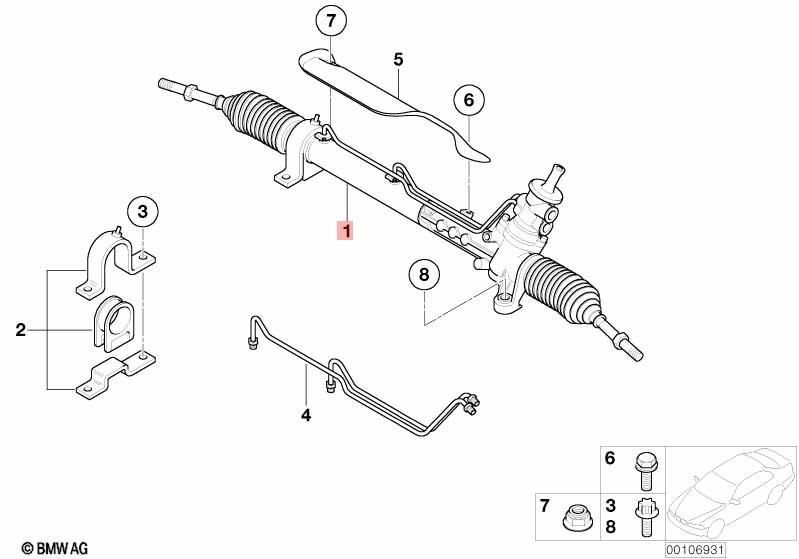 7
5
6
3
1
8
2
4
6
7
3
8
© BMW AG
00106931