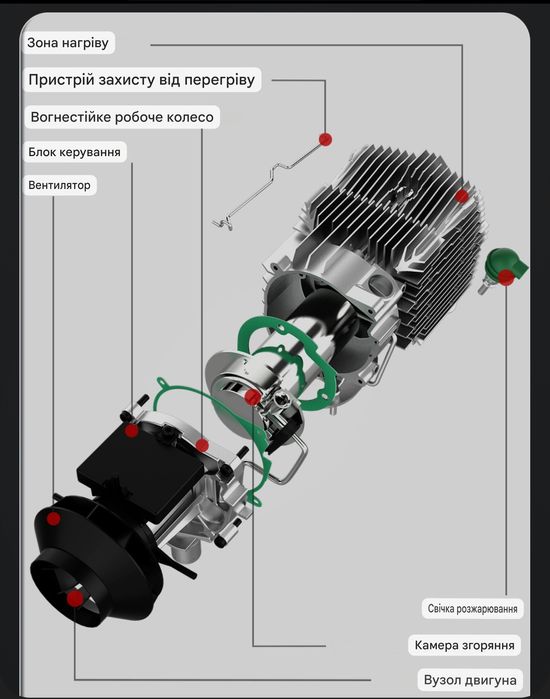 Зона нагріву

Пристрій захисту від перегріву

Вогнестійке робоче колесо

Блок керування

Вентилятор

Свічка розжарювання

Камера згоряння

Вузол двигуна