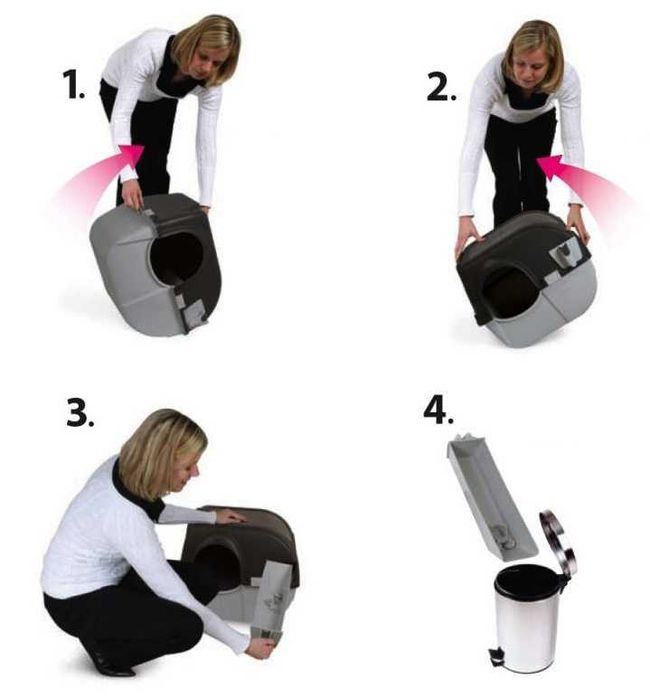 1.

2.

3.

4.