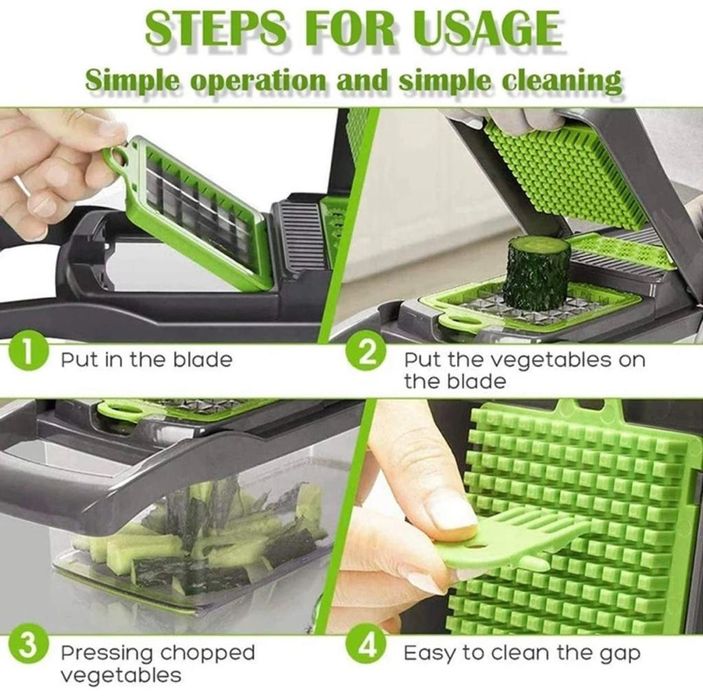 STEPS FOR USAGE

Simple operation and simple cleaning

1 Put in the blade

2 Put the vegetables on the blade

3 Pressing chopped vegetables

4 Easy to clean the gap