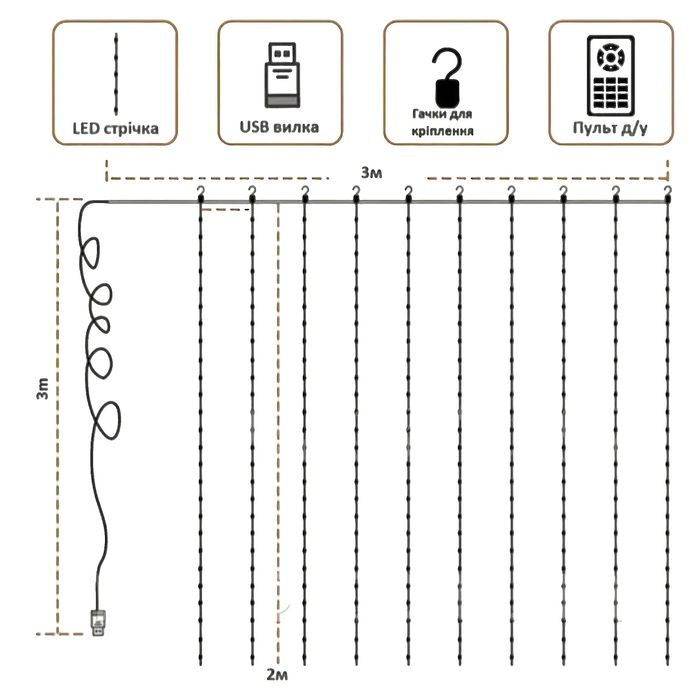 LED стрічка

USB вилка

Гачки для кріплення

Пульт д/у

3м

3m

2м