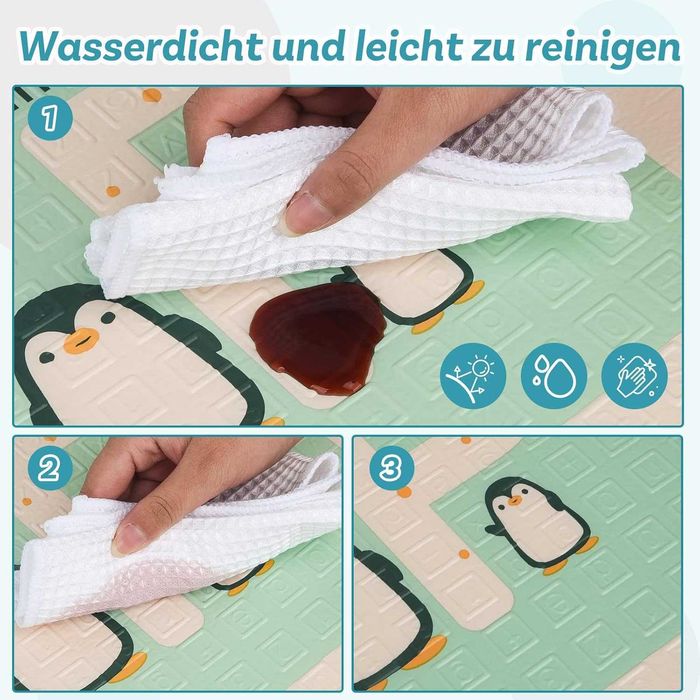 Wasserdicht und leicht zu reinigen

1

2

3