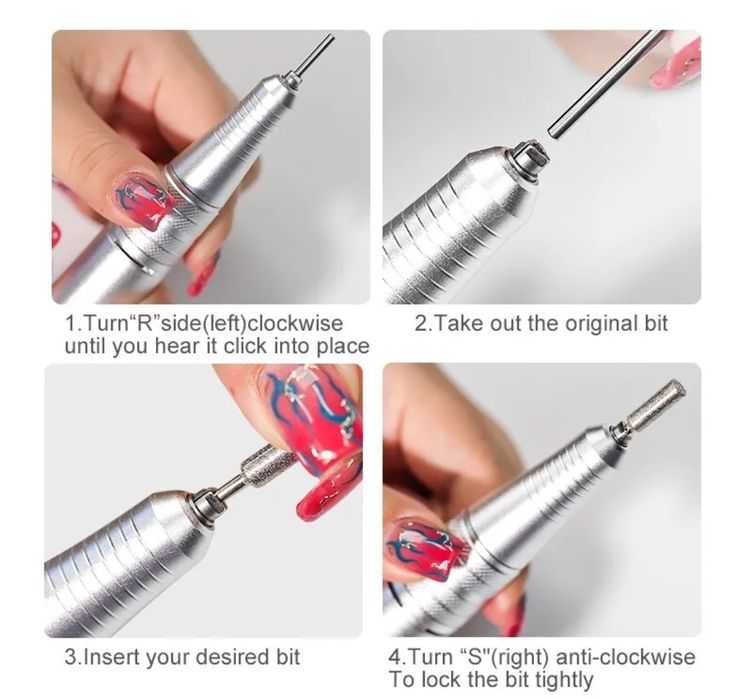 1.Turn“R”side(left)clockwise until you hear it click into place

2.Take out the original bit

3.Insert your desired bit

4.Turn “S"(right) anti-clockwise To lock the bit tightly