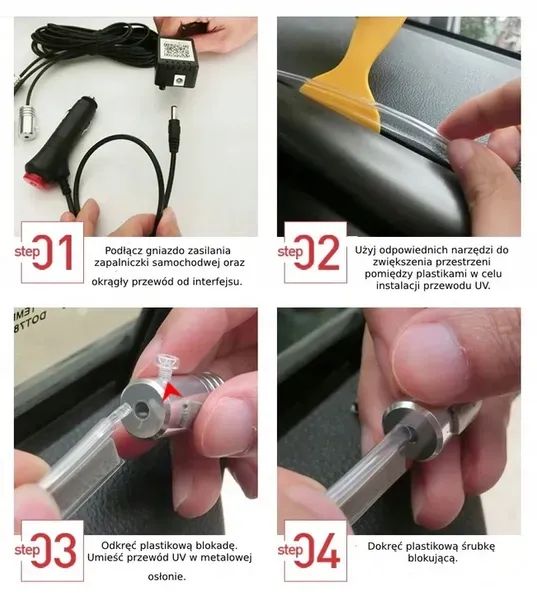 step 01

Podłącz gniazdo zasilania zapalniczki samochodwej oraz okrągły przewód od interfejsu.

step 02

Użyj odpowiednich narzędzi do zwiększenia przestrzeni pomiędzy plastikami w celu instalacji przewodu UV.

step 03

Odkręć plastikową blokadę. Umieść przewód UV w metalowej osłonie.

step 04

Dokręć plastikową śrubkę blokującą.