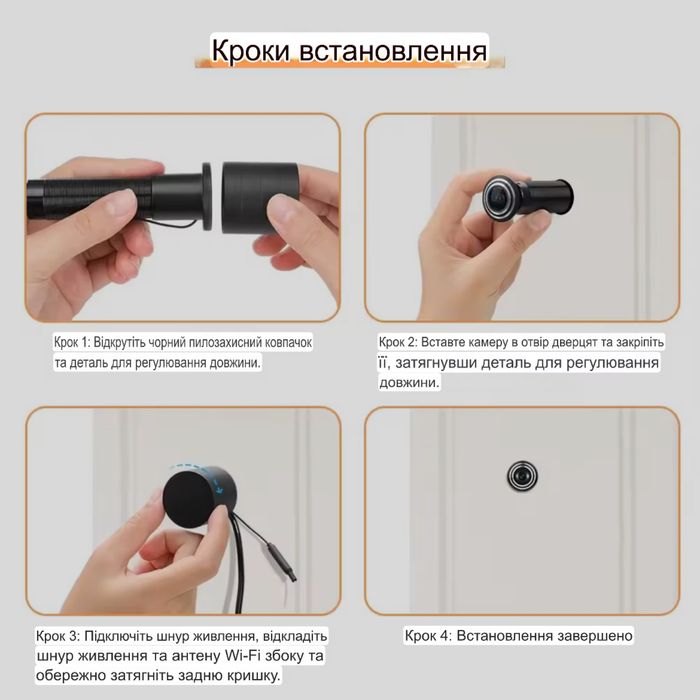 Кроки встановлення

Крок 1: Відкрутіть чорний пилозахисний ковпачок та деталь для регулювання довжини.

Крок 2: Вставте камеру в отвір дверцят та закріпіть її, затягнувши деталь для регулювання довжини.

Крок 3: Підключіть шнур живлення, відкладіть шнур живлення та антену Wi-Fi збоку та обережно затягніть задню кришку.

Крок 4: Встановлення завершено