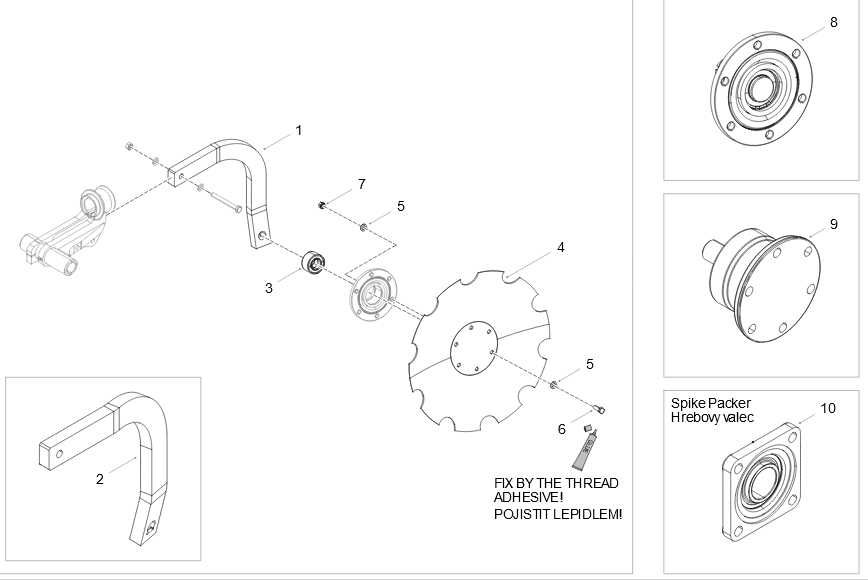 1
7
5
4
3
5
6
2
FIX BY THE THREAD ADHESIVE!
POJISTIT LEPIDLEM!
8
9
Spike Packer
Hrebovy valec
10