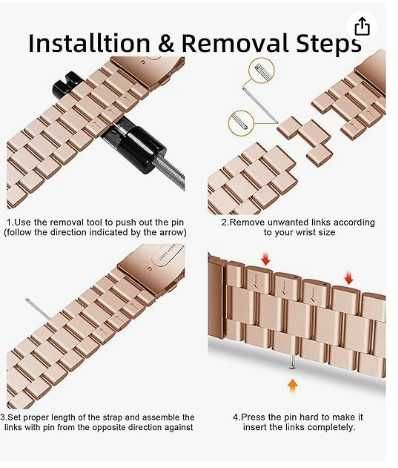 Installtion & Removal Steps

1.Use the removal tool to push out the pin (follow the direction indicated by the arrow)

2.Remove unwanted links according to your wrist size

3.Set proper length of the strap and assemble the links with pin from the opposite direction against

4.Press the pin hard to make it insert the links completely.