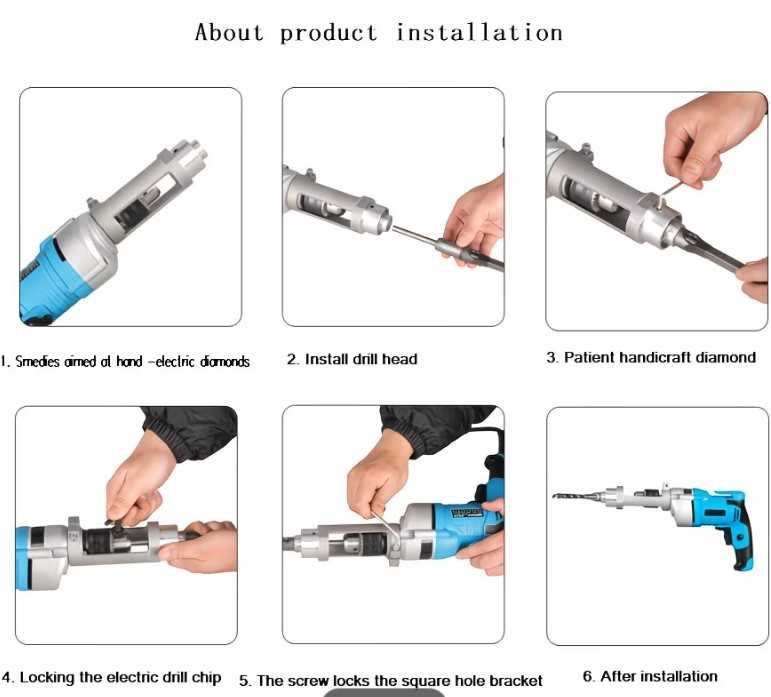 About product installation

1. Smedies aimed at hand -electric diamonds

2. Install drill head

3. Patient handicraft diamond

4. Locking the electric drill chip

5. The screw locks the square hole bracket

6. After installation