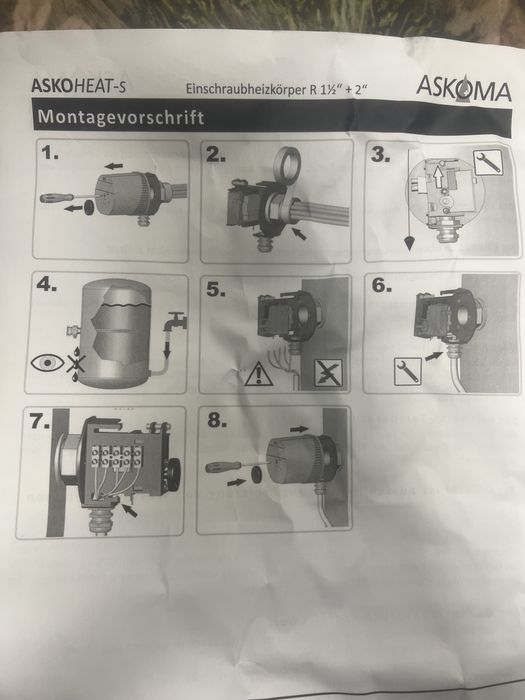 ASKOHEAT-S Einschraubheizkörper R 1½" + 2" ASKOMA

Montagevorschrift

1.

2.

3.

4.

5.

6.

7.

8.