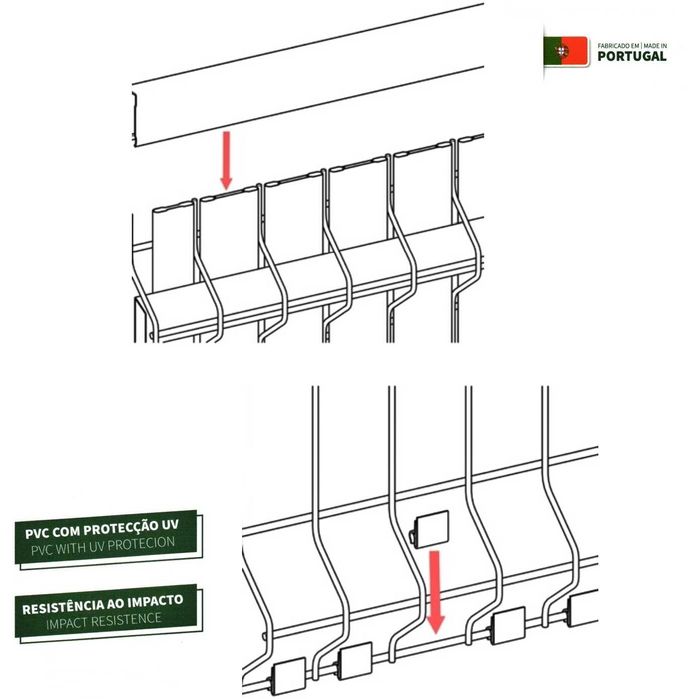 FABRICADO EM | MADE IN
PORTUGAL

PVC COM PROTECÇÃO UV
PVC WITH UV PROTECION

RESISTÊNCIA AO IMPACTO
IMPACT RESISTENCE