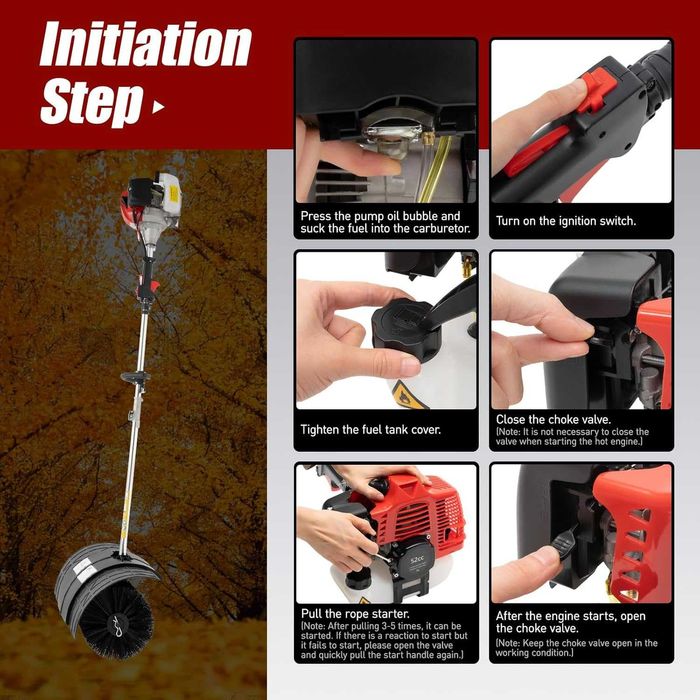 Initiation Step

Press the pump oil bubble and suck the fuel into the carburetor.

Turn on the ignition switch.

Tighten the fuel tank cover.

Close the choke valve.
(Note: It is not necessary to close the valve when starting the hot engine.)

52cc

Pull the rope starter.
(Note: After pulling 3-5 times, it can be started. If there is a reaction to start but it fails to start, please open the valve and quickly pull the start handle again.)

After the engine starts, open the choke valve.
(Note: Keep the choke valve open in the working condition.)