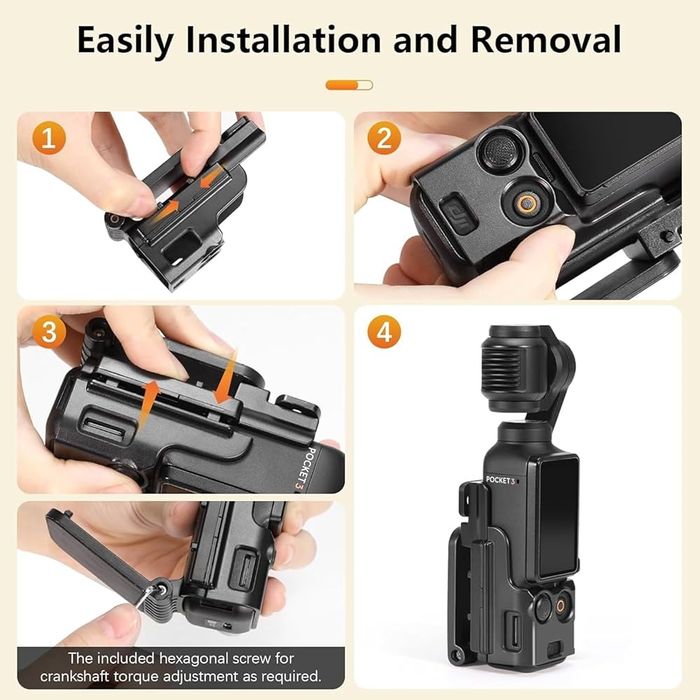 Easily Installation and Removal

1

2

3

POCKET 3

4

POCKET 3

The included hexagonal screw for crankshaft torque adjustment as required.