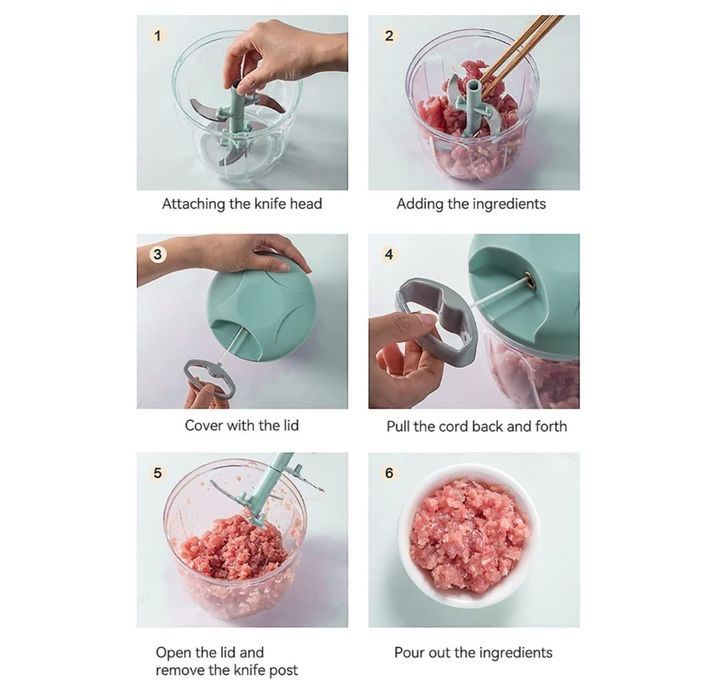 1

Attaching the knife head

2

Adding the ingredients

3

Cover with the lid

4

Pull the cord back and forth

5

Open the lid and remove the knife post

6

Pour out the ingredients