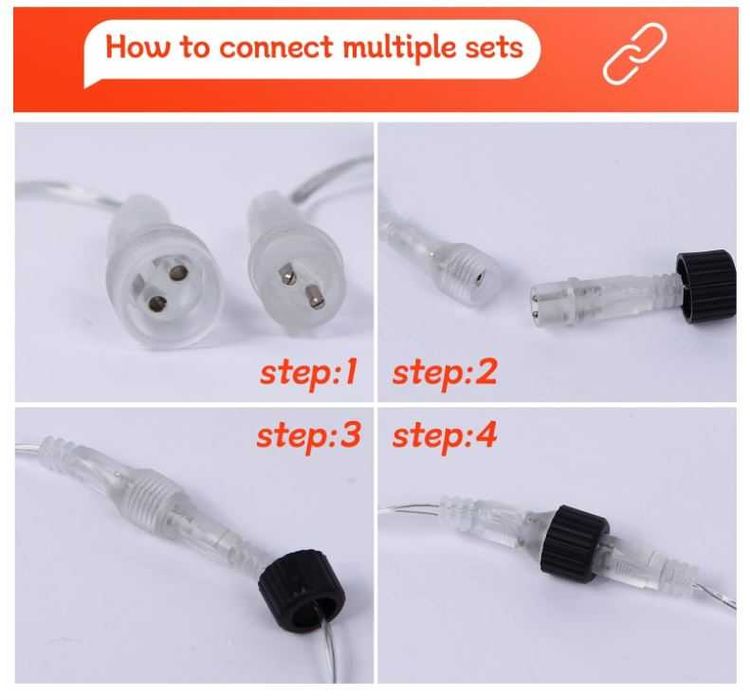 How to connect multiple sets

step:1

step:2

step:3

step:4