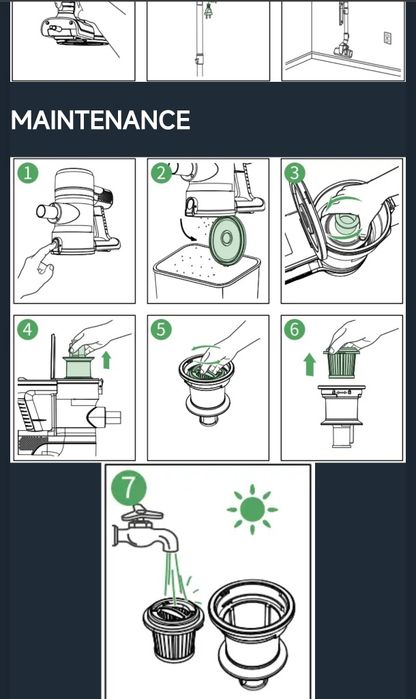 MAINTENANCE

1

2

3

4

5

6

7