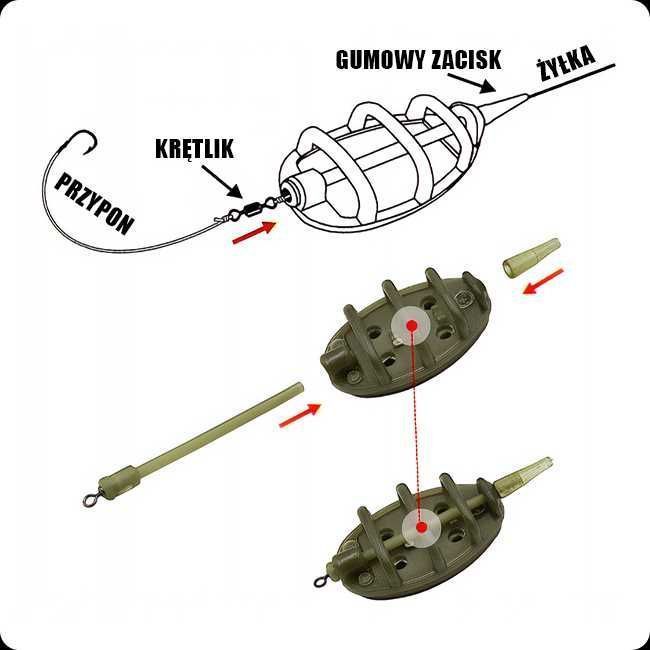 GUMOWY ZACISK

ŻYŁKA

KRĘTLIK

PRZYPON