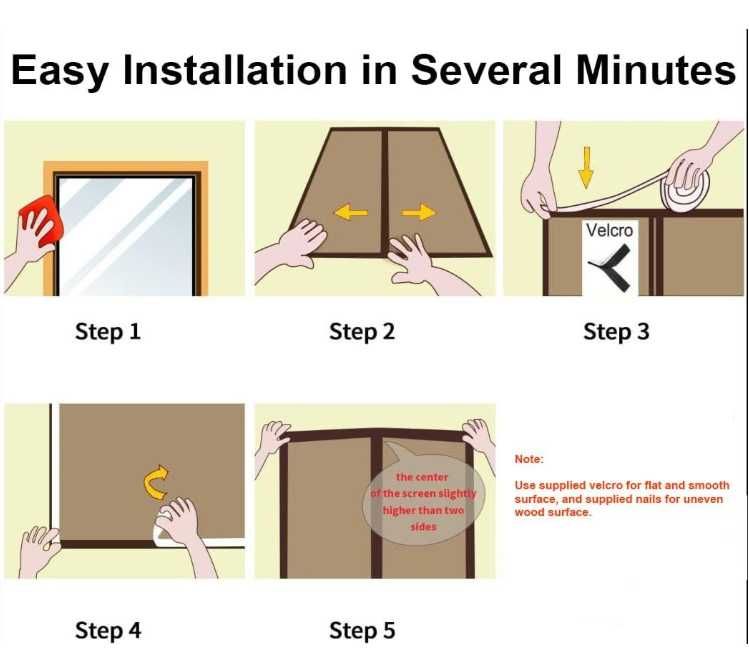 Easy Installation in Several Minutes

Step 1

Step 2

Velcro

Step 3

Step 4

the center of the screen slightly higher than two sides

Step 5

Note:

Use supplied velcro for flat and smooth surface, and supplied nails for uneven wood surface.