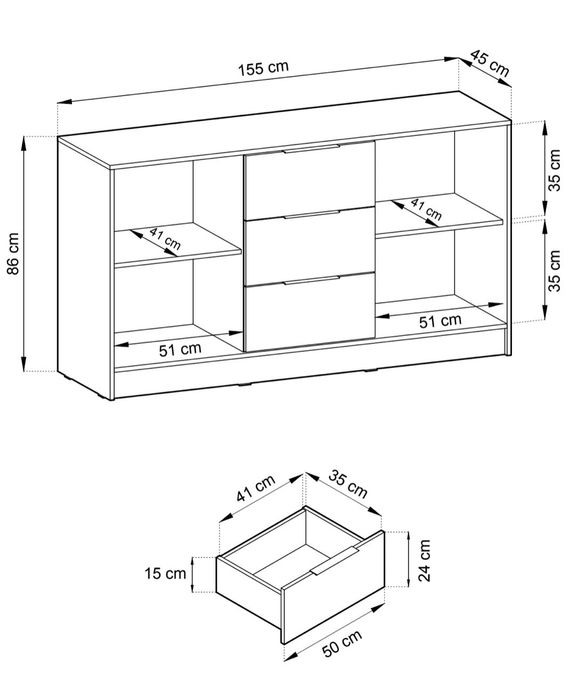 155 cm
45 cm
86 cm
35 cm
35 cm
41 cm
41 cm
51 cm
51 cm

41 cm
35 cm
15 cm
24 cm
50 cm