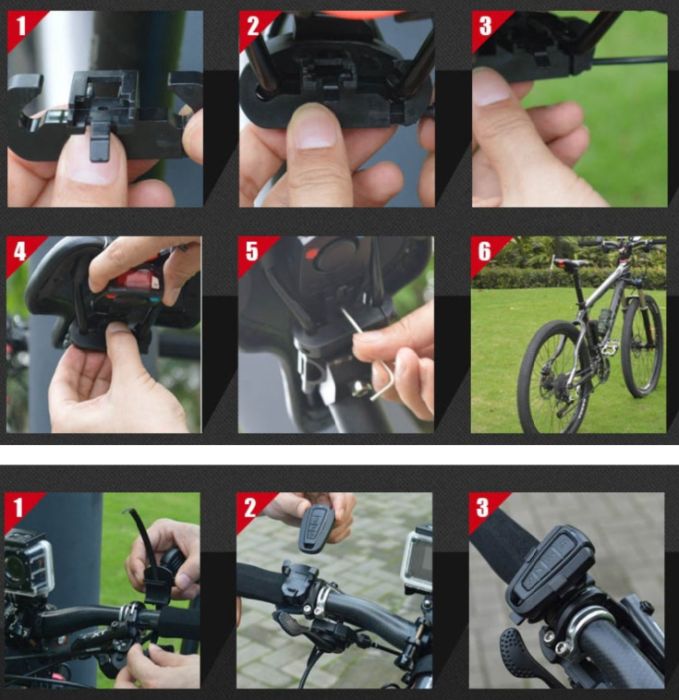 1

2

3

4

5

6

1

2

3