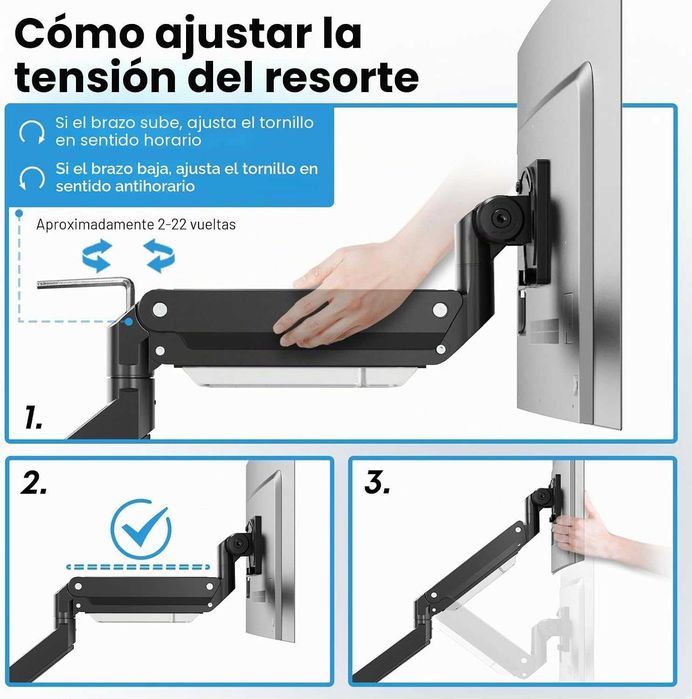 Cómo ajustar la tensión del resorte

Si el brazo sube, ajusta el tornillo en sentido horario

Si el brazo baja, ajusta el tornillo en sentido antihorario

Aproximadamente 2-22 vueltas

1.

2.

3.