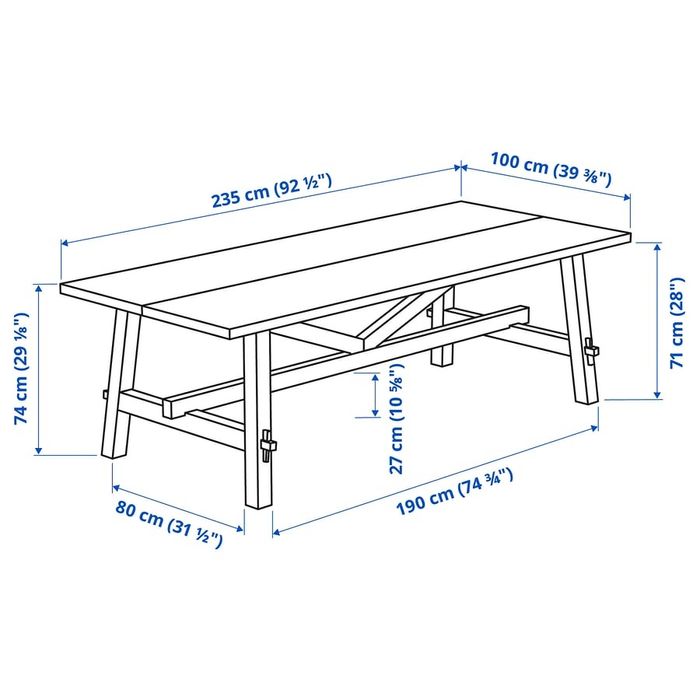 235 cm (92 ½")

100 cm (39 ⅜")

74 cm (29 ⅛")

71 cm (28")

27 cm (10 ⅝")

80 cm (31 ½")

190 cm (74 ¾")