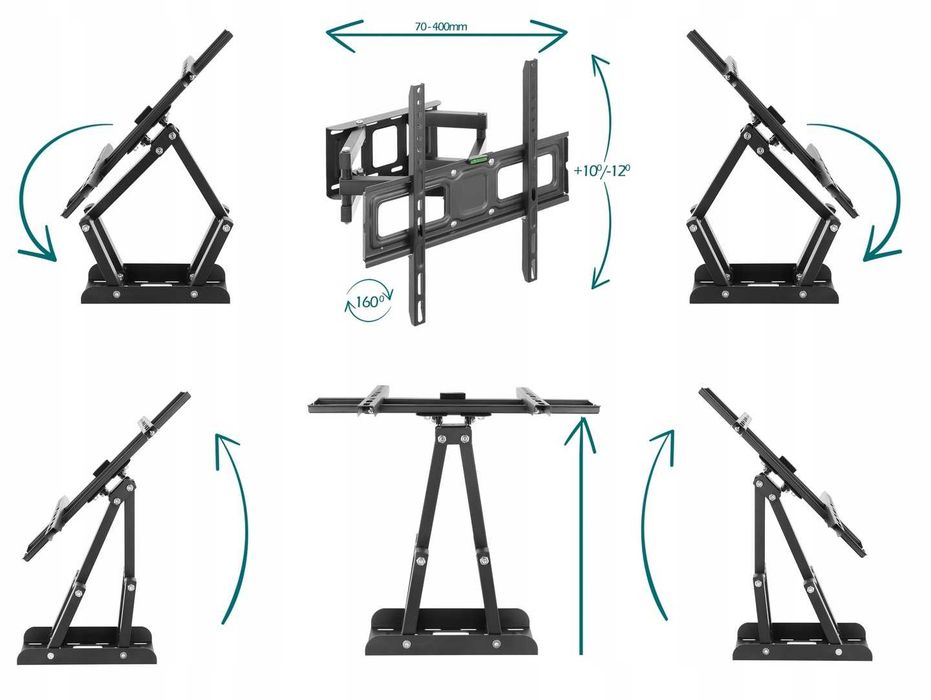 70-400mm

+10°/-12°

160°