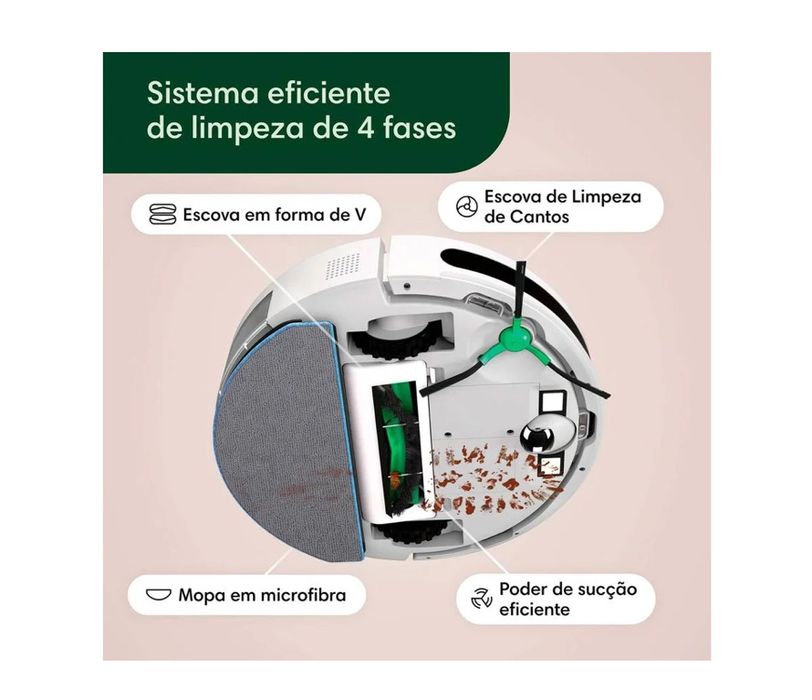 Sistema eficiente de limpeza de 4 fases

Escova em forma de V

Escova de Limpeza de Cantos

Mopa em microfibra

Poder de sucção eficiente