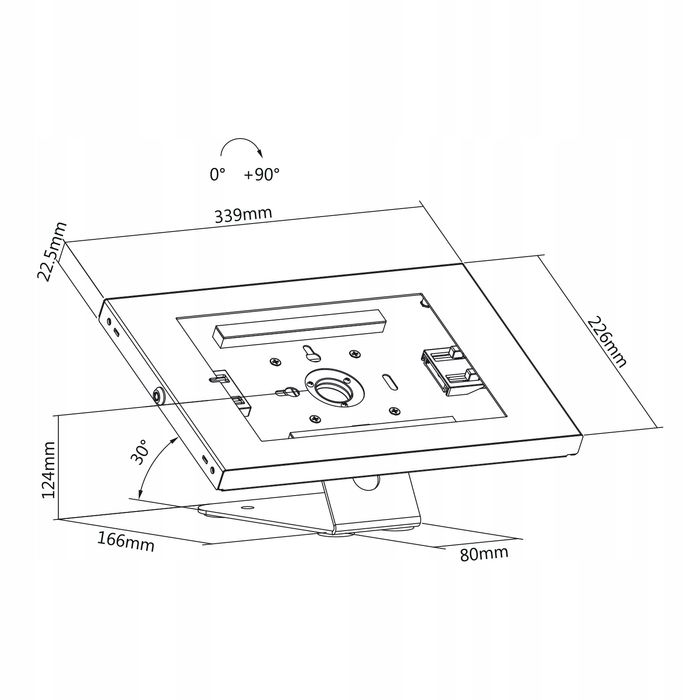 0°
+90°
339mm
22.5mm
226mm
30°
124mm
166mm
80mm