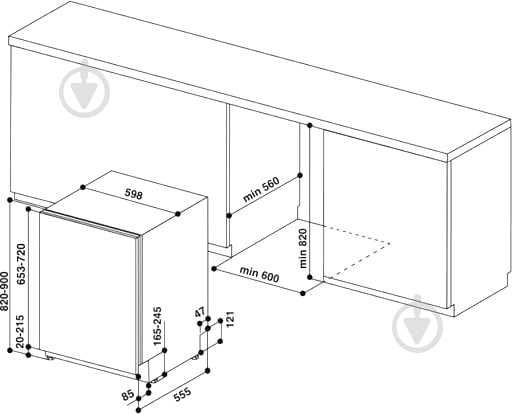 598
min 560
min 820
min 600
820-900
653-720
20-215
165-245
47
121
85
555