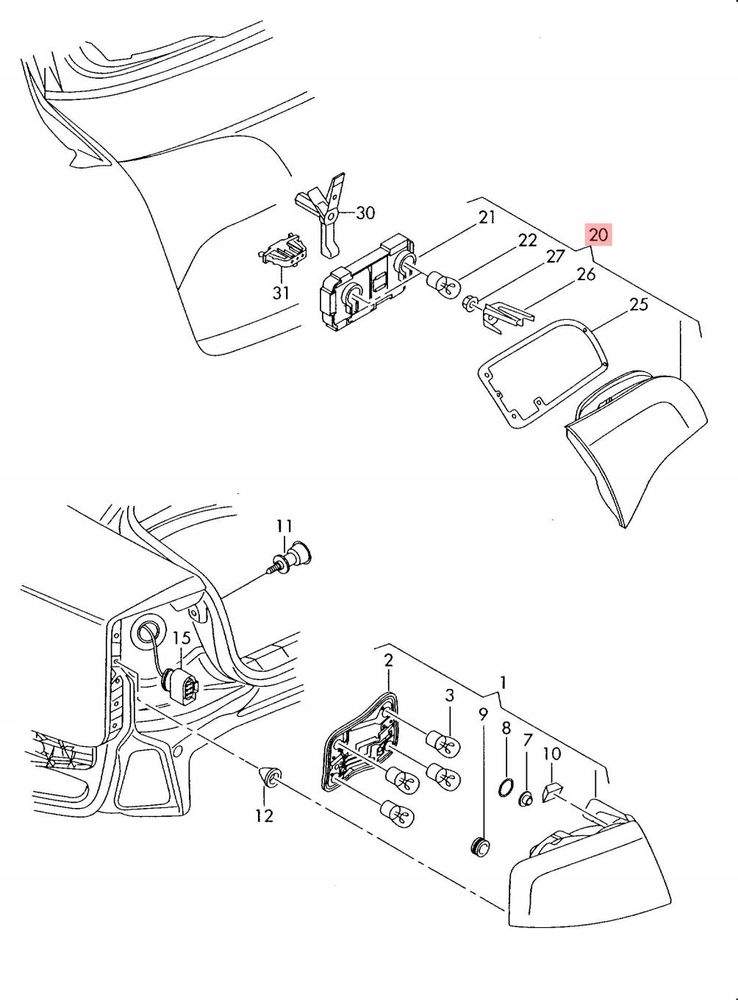 30
21
20
22
27
26
31
25
11
15
2
1
3
9
8
7
10
12