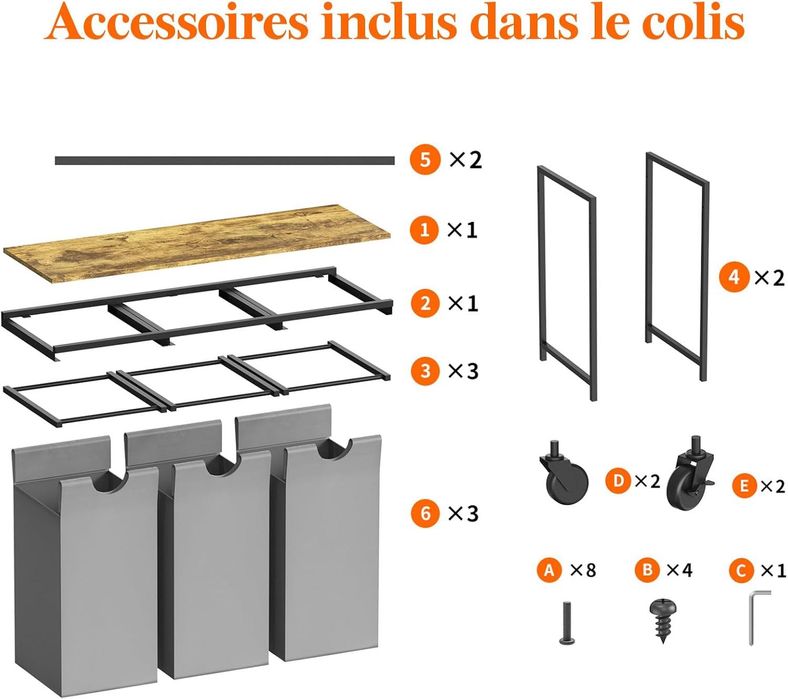 Accessoires inclus dans le colis

5 ×2

1 ×1

2 ×1

3 ×3

6 ×3

4 ×2

D ×2

E ×2

A ×8

B ×4

C ×1