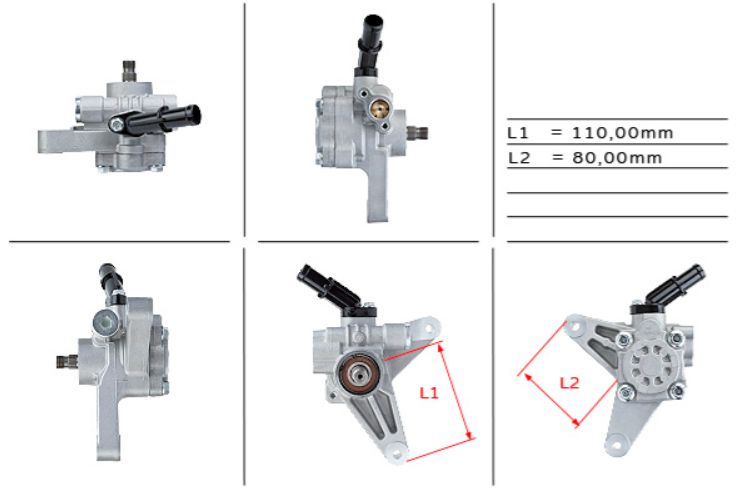 L1 = 110,00mm
L2 = 80,00mm

L1

L2