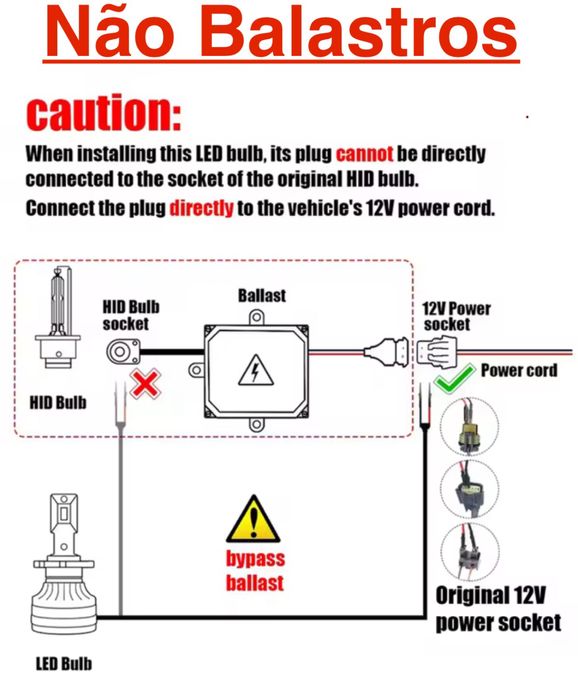 Não Balastros

caution:

When installing this LED bulb, its plug cannot be directly connected to the socket of the original HID bulb.

Connect the plug directly to the vehicle's 12V power cord.

HID Bulb socket

Ballast

12V Power socket

Power cord

HID Bulb

bypass ballast

Original 12V power socket

LED Bulb