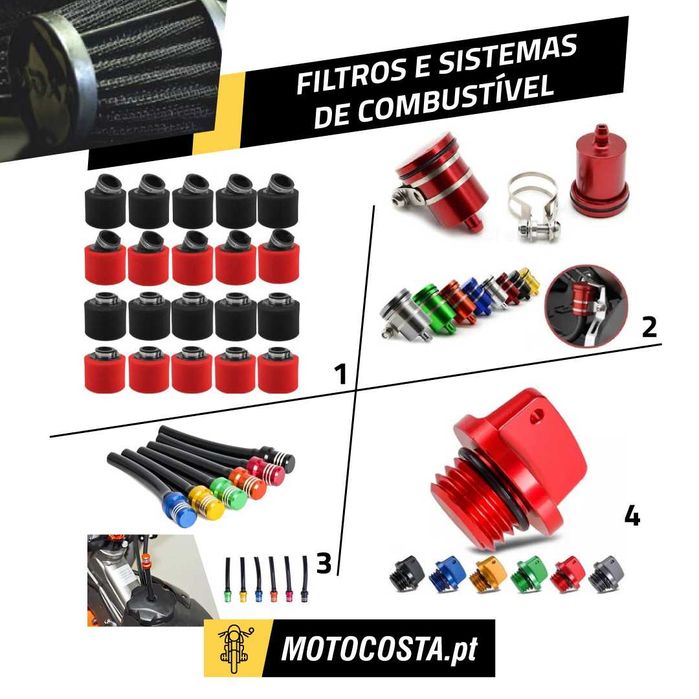 FILTROS E SISTEMAS DE COMBUSTÍVEL

1

2

3

4

MOTOCOSTA.pt