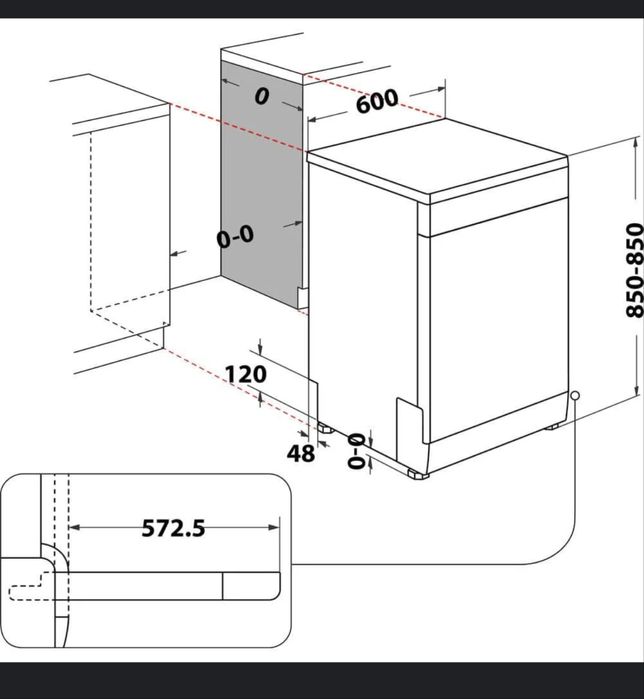 0
600
0-0
850-850
120
48
0-0
572.5