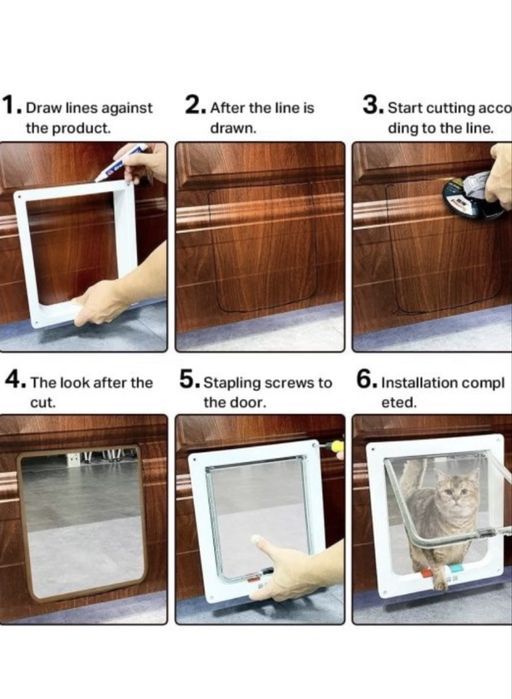 1. Draw lines against the product.

2. After the line is drawn.

3. Start cutting acco ding to the line.

4. The look after the cut.

5. Stapling screws to the door.

6. Installation compl eted.