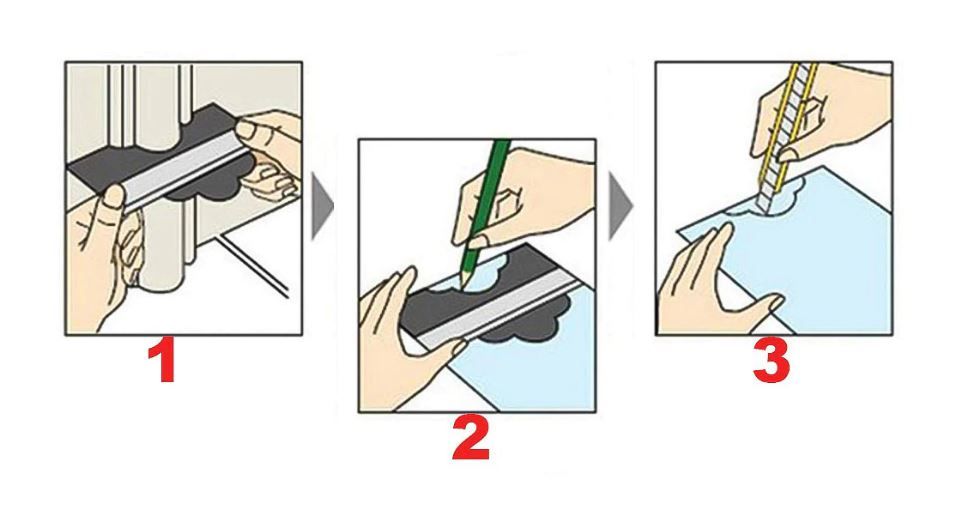 1

2

3