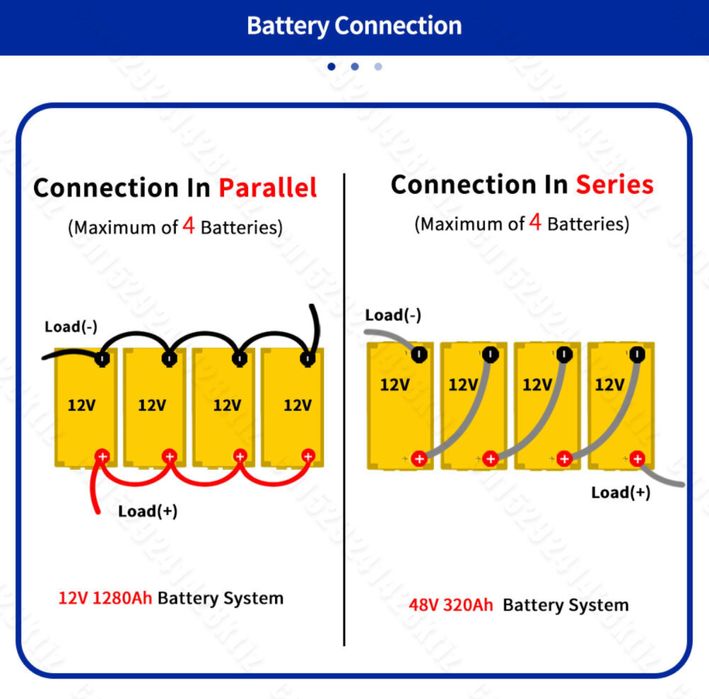 Battery Connection

Connection In Parallel

(Maximum of 4 Batteries)

Load(-)

12V

12V

12V

12V

Load(+)

12V 1280Ah Battery System

Connection In Series

(Maximum of 4 Batteries)

Load(-)

12V

12V

12V

12V

Load(+)

48V 320Ah Battery System